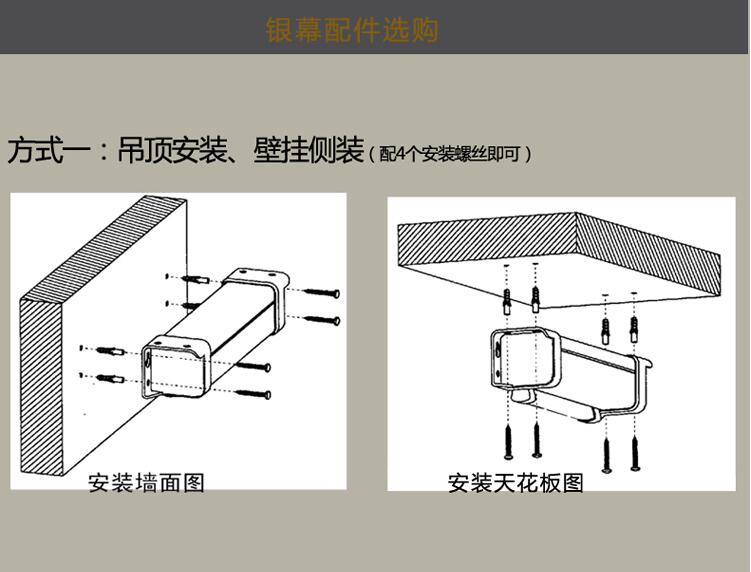 银幕配件选购

方式一：吊顶安装、壁挂侧装（配4个安装螺丝即可）

安装墙面图

安装天花板图