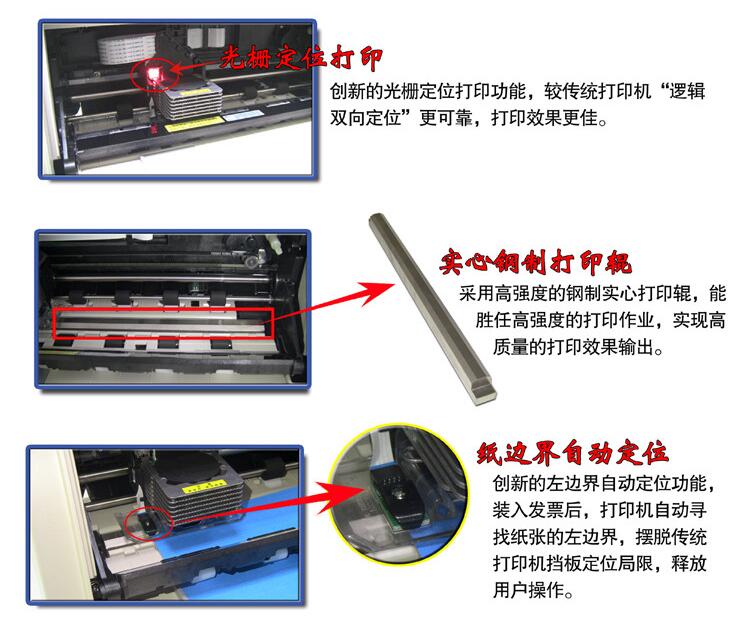 光栅定位打印

创新的光栅定位打印功能，较传统打印机“逻辑双向定位”更可靠，打印效果更佳。

实心钢制打印辊

采用高强度的钢制实心打印辊，能胜任高强度的打印作业，实现高质量的打印效果输出。

纸边界自动定位

创新的左边界自动定位功能，装入发票后，打印机自动寻找纸张的左边界，摆脱传统打印机挡板定位局限，释放用户操作。