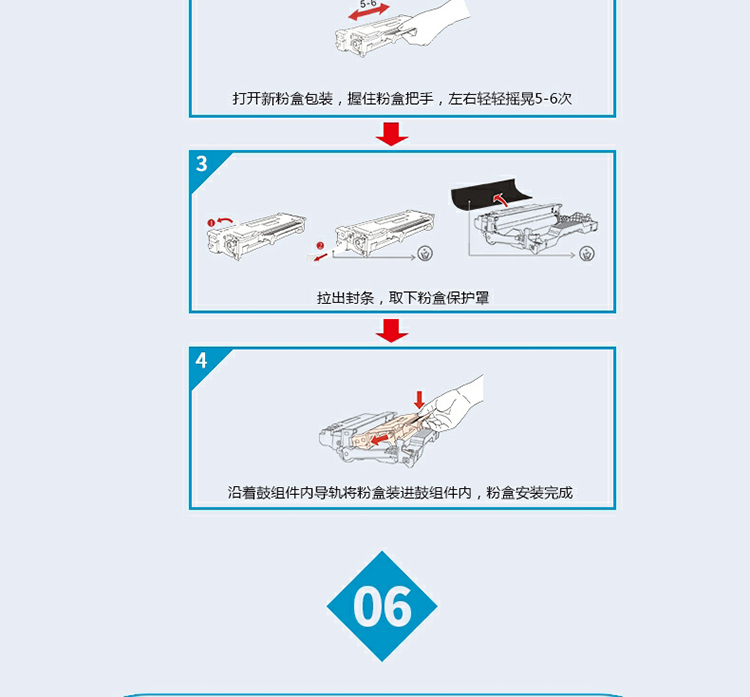 5-6

打开新粉盒包装，握住粉盒把手，左右轻轻摇晃5-6次

3

1

2

拉出封条，取下粉盒保护罩

4

沿着鼓组件内导轨将粉盒装进鼓组件内，粉盒安装完成

06